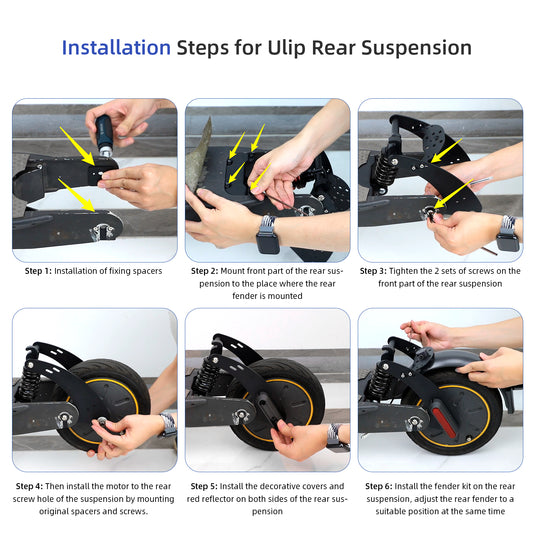 Installation Steps for Ulip Rear Suspension

Step 1: Installation of fixing spacers

Step 2: Mount front part of the rear suspension to the place where the rear fender is mounted

Step 3: Tighten the 2 sets of screws on the front part of the rear suspension

Step 4: Then install the motor to the rear screw hole of the suspension by mounting original spacers and screws.

Step 5: Install the decorative covers and red reflector on both sides of the rear suspension

Step 6: Install the fender kit on the rear suspension, adjust the rear fender to a suitable position at the same time