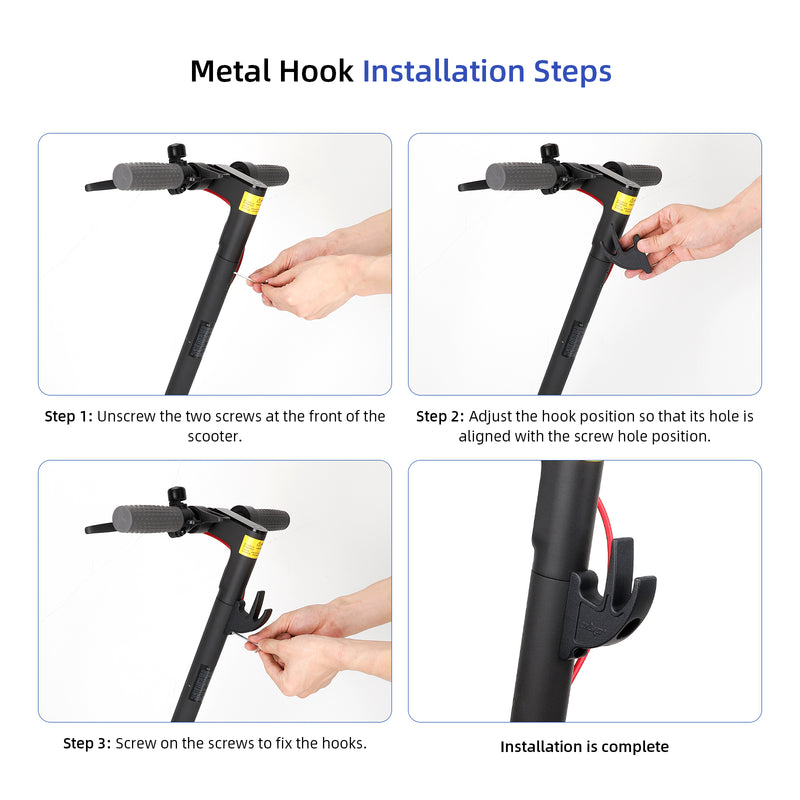 Metal Hook Installation Steps

Step 1: Unscrew the two screws at the front of the scooter.

Step 2: Adjust the hook position so that its hole is aligned with the screw hole position.

Step 3: Screw on the screws to fix the hooks.

Installation is complete