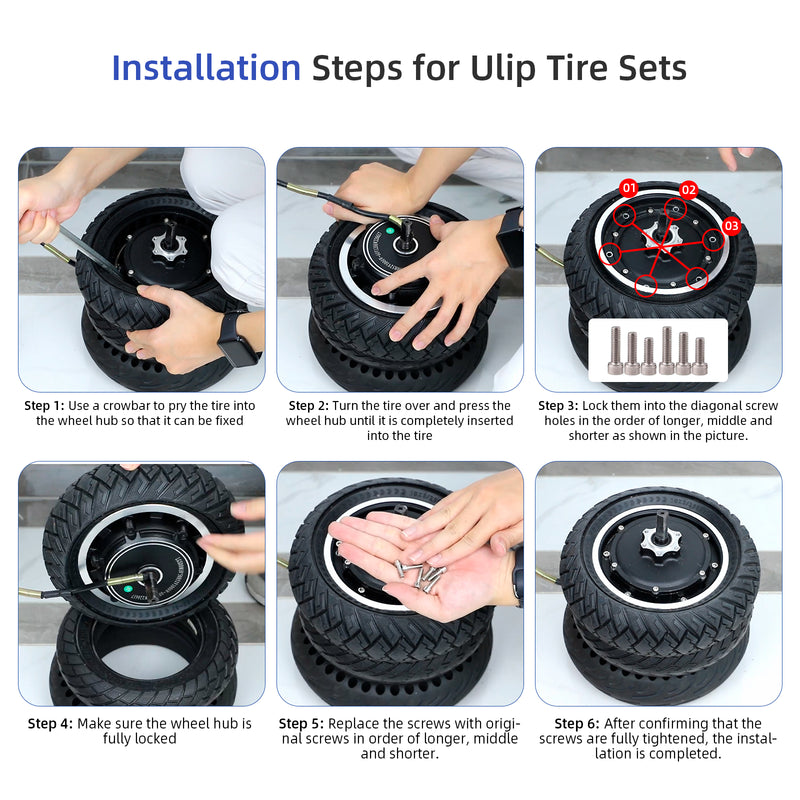 Installation Steps for Ulip Tire Sets

01
02
03

Step 1: Use a crowbar to pry the tire into the wheel hub so that it can be fixed

Step 2: Turn the tire over and press the wheel hub until it is completely inserted into the tire

Step 3: Lock them into the diagonal screw holes in the order of longer, middle and shorter as shown in the picture.

Step 4: Make sure the wheel hub is fully locked

Step 5: Replace the screws with original screws in order of longer, middle and shorter.

Step 6: After confirming that the screws are fully tightened, the installation is completed.