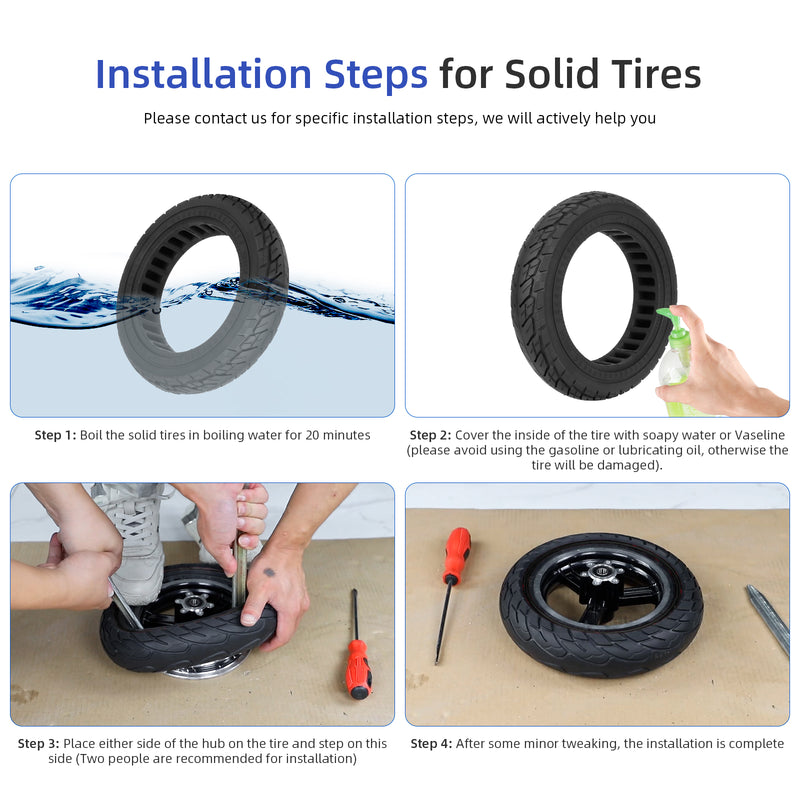 Installation Steps for Solid Tires

Please contact us for specific installation steps, we will actively help you

Step 1: Boil the solid tires in boiling water for 20 minutes

Step 2: Cover the inside of the tire with soapy water or Vaseline (please avoid using the gasoline or lubricating oil, otherwise the tire will be damaged).

Step 3: Place either side of the hub on the tire and step on this side (Two people are recommended for installation)

Step 4: After some minor tweaking, the installation is complete