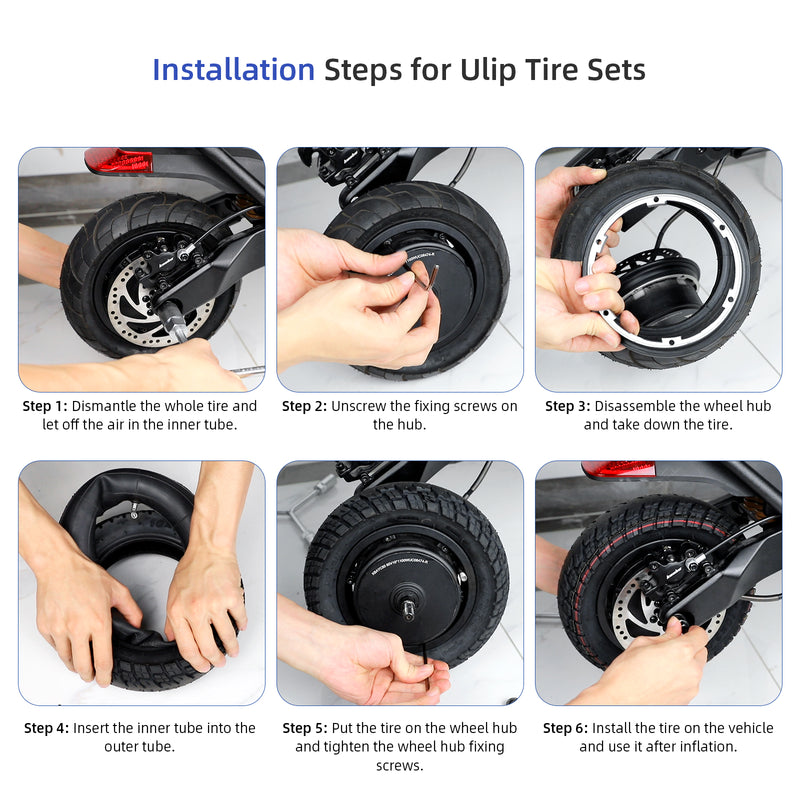 Installation Steps for Ulip Tire Sets

Step 1: Dismantle the whole tire and let off the air in the inner tube.

Step 2: Unscrew the fixing screws on the hub.

Step 3: Disassemble the wheel hub and take down the tire.

Step 4: Insert the inner tube into the outer tube.

Step 5: Put the tire on the wheel hub and tighten the wheel hub fixing screws.

Step 6: Install the tire on the vehicle and use it after inflation.