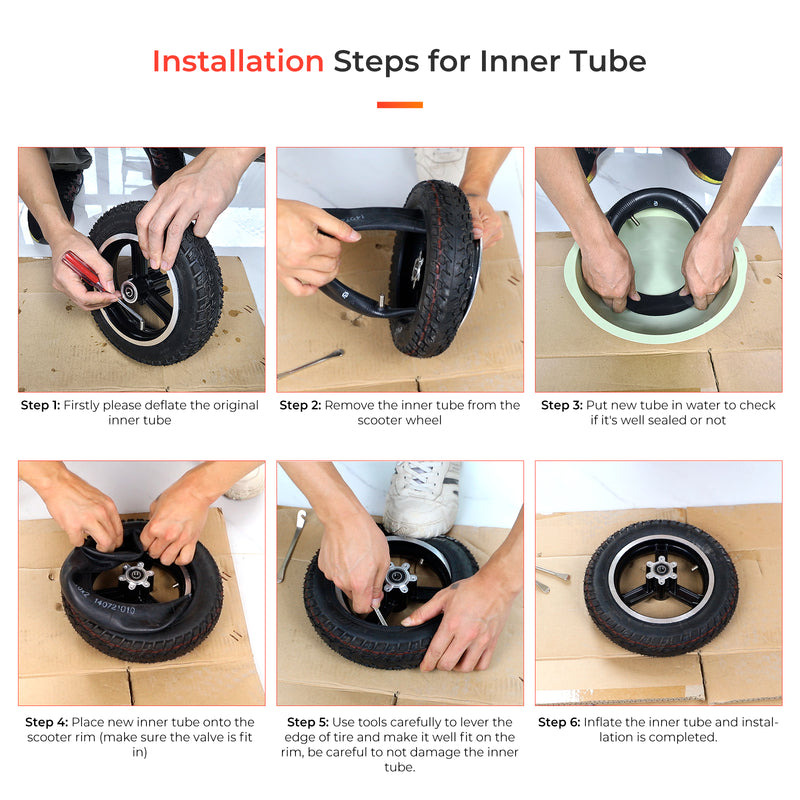 Installation Steps for Inner Tube

Step 1: Firstly please deflate the original inner tube

Step 2: Remove the inner tube from the scooter wheel

Step 3: Put new tube in water to check if it's well sealed or not

Step 4: Place new inner tube onto the scooter rim (make sure the valve is fit in)

Step 5: Use tools carefully to lever the edge of tire and make it well fit on the rim, be careful to not damage the inner tube.

Step 6: Inflate the inner tube and installation is completed.