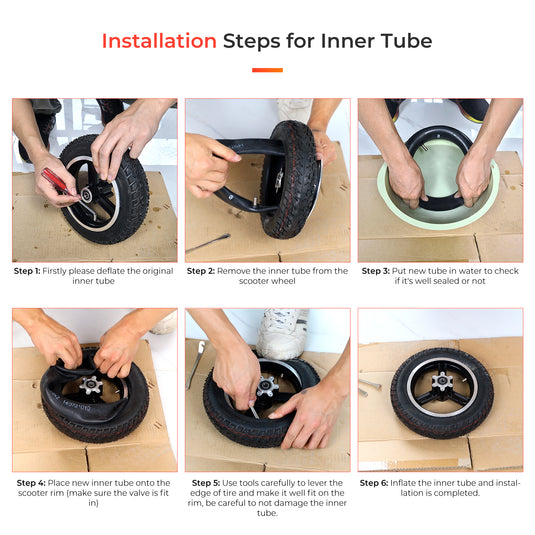 Installation Steps for Inner Tube

Step 1: Firstly please deflate the original inner tube

Step 2: Remove the inner tube from the scooter wheel

Step 3: Put new tube in water to check if it's well sealed or not

Step 4: Place new inner tube onto the scooter rim (make sure the valve is fit in)

Step 5: Use tools carefully to lever the edge of tire and make it well fit on the rim, be careful to not damage the inner tube.

Step 6: Inflate the inner tube and installation is completed.