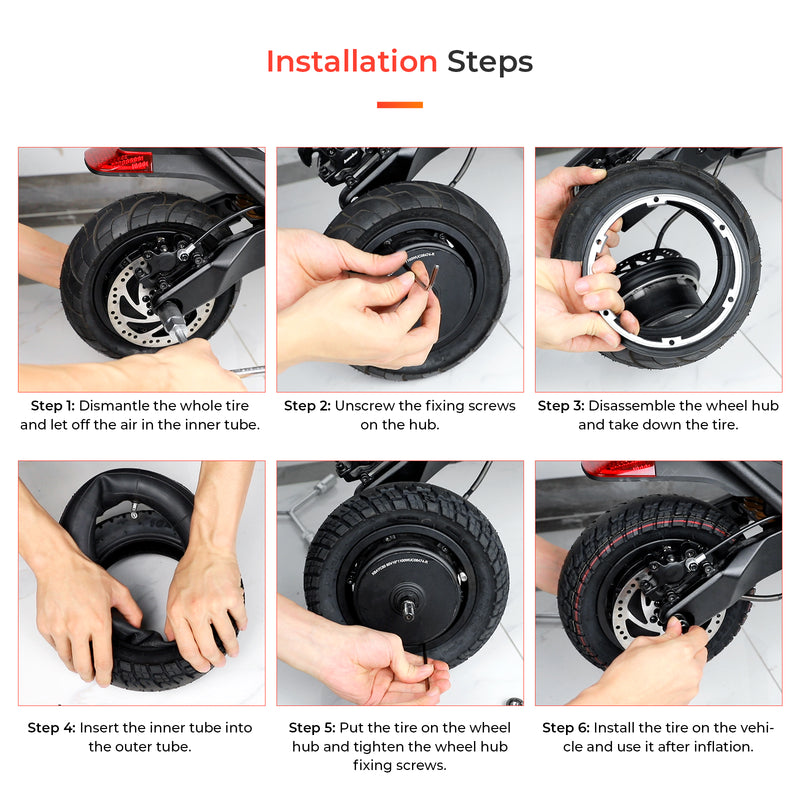 Installation Steps

Step 1: Dismantle the whole tire and let off the air in the inner tube.

Step 2: Unscrew the fixing screws on the hub.

Step 3: Disassemble the wheel hub and take down the tire.

Step 4: Insert the inner tube into the outer tube.

Step 5: Put the tire on the wheel hub and tighten the wheel hub fixing screws.

Step 6: Install the tire on the vehicle and use it after inflation.