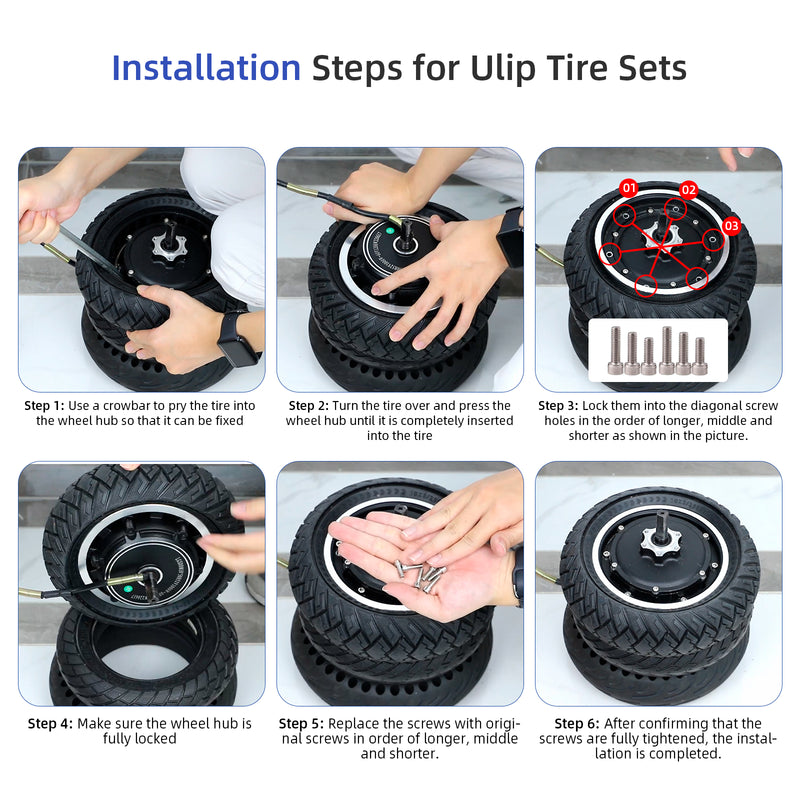 Installation Steps for Ulip Tire Sets

01
02
03

Step 1: Use a crowbar to pry the tire into the wheel hub so that it can be fixed

Step 2: Turn the tire over and press the wheel hub until it is completely inserted into the tire

Step 3: Lock them into the diagonal screw holes in the order of longer, middle and shorter as shown in the picture.

Step 4: Make sure the wheel hub is fully locked

Step 5: Replace the screws with original screws in order of longer, middle and shorter.

Step 6: After confirming that the screws are fully tightened, the installation is completed.