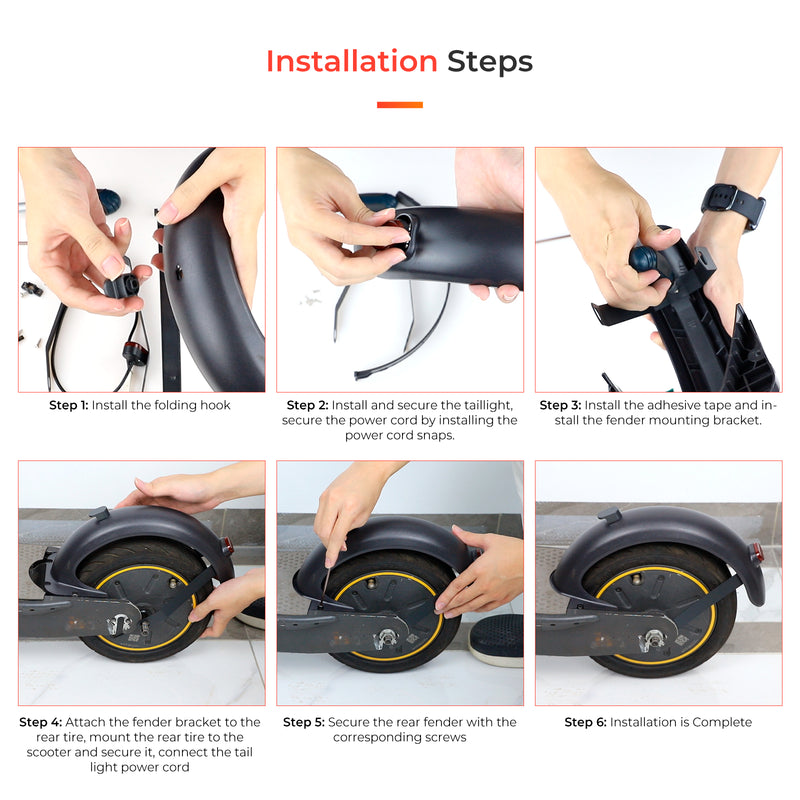 Installation Steps

Step 1: Install the folding hook

Step 2: Install and secure the taillight, secure the power cord by installing the power cord snaps.

Step 3: Install the adhesive tape and install the fender mounting bracket.

Step 4: Attach the fender bracket to the rear tire, mount the rear tire to the scooter and secure it, connect the tail light power cord

Step 5: Secure the rear fender with the corresponding screws

Step 6: Installation is Complete