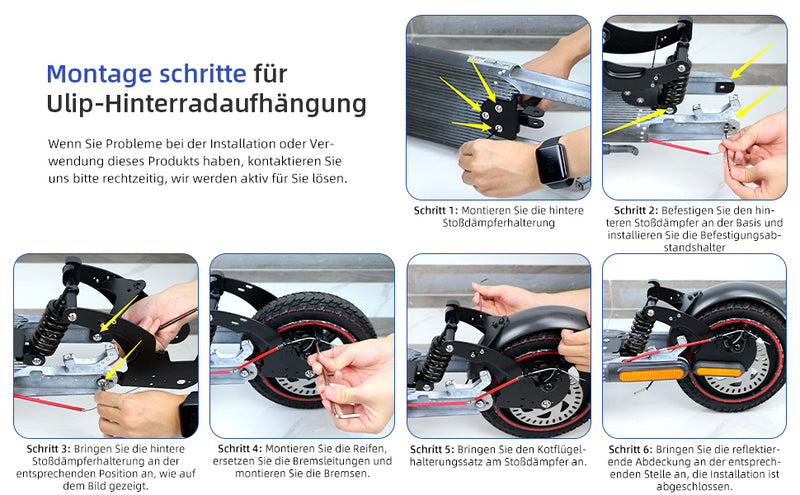 Montage schritte für Ulip-Hinterradaufhängung

Wenn Sie Probleme bei der Installation oder Verwendung dieses Produkts haben, kontaktieren Sie uns bitte rechtzeitig, wir werden aktiv für Sie lösen.

Schritt 1: Montieren Sie die hintere Stoßdämpferhalterung

Schritt 2: Befestigen Sie den hinteren Stoßdämpfer an der Basis und installieren Sie die Befestigungsabstandshalter

Schritt 3: Bringen Sie die hintere Stoßdämpferhalterung an der entsprechenden Position an, wie auf dem Bild gezeigt.

Schritt 4: Montieren Sie die Reifen, ersetzen Sie die Bremsleitungen und montieren Sie die Bremsen.

Schritt 5: Bringen Sie den Kotflügelhalterungssatz am Stoßdämpfer an.

Schritt 6: Bringen Sie die reflektierende Abdeckung an der entsprechenden Stelle an, die Installation ist abgeschlossen.