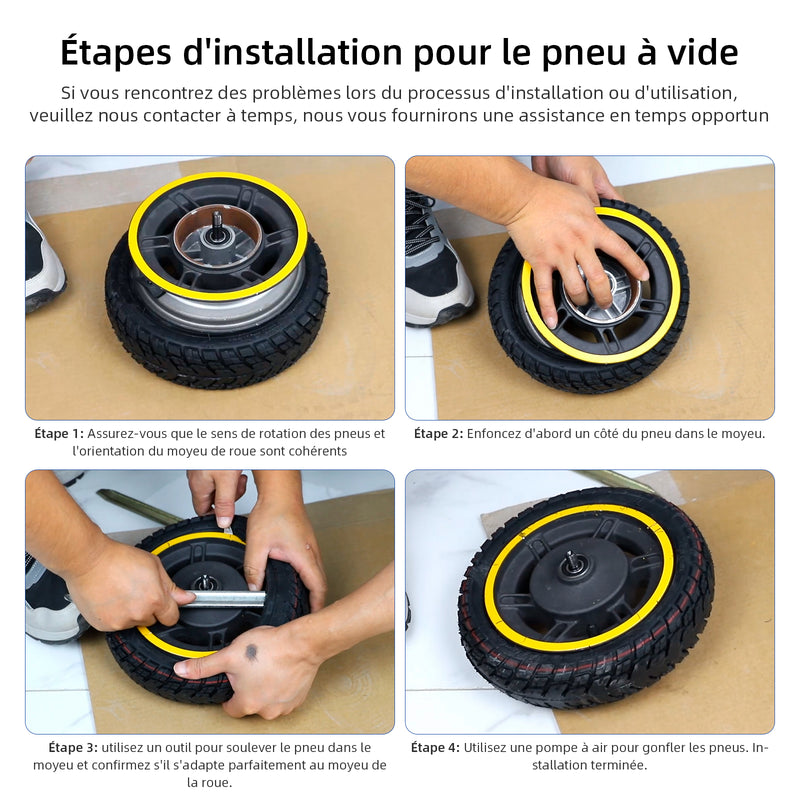 Étapes d'installation pour le pneu à vide

Si vous rencontrez des problèmes lors du processus d'installation ou d'utilisation, veuillez nous contacter à temps, nous vous fournirons une assistance en temps opportun

Étape 1: Assurez-vous que le sens de rotation des pneus et l'orientation du moyeu de roue sont cohérents

Étape 2: Enfoncez d'abord un côté du pneu dans le moyeu.

Étape 3: utilisez un outil pour soulever le pneu dans le moyeu et confirmez s'il s'adapte parfaitement au moyeu de la roue.

Étape 4: Utilisez une pompe à air pour gonfler les pneus. Installation terminée.