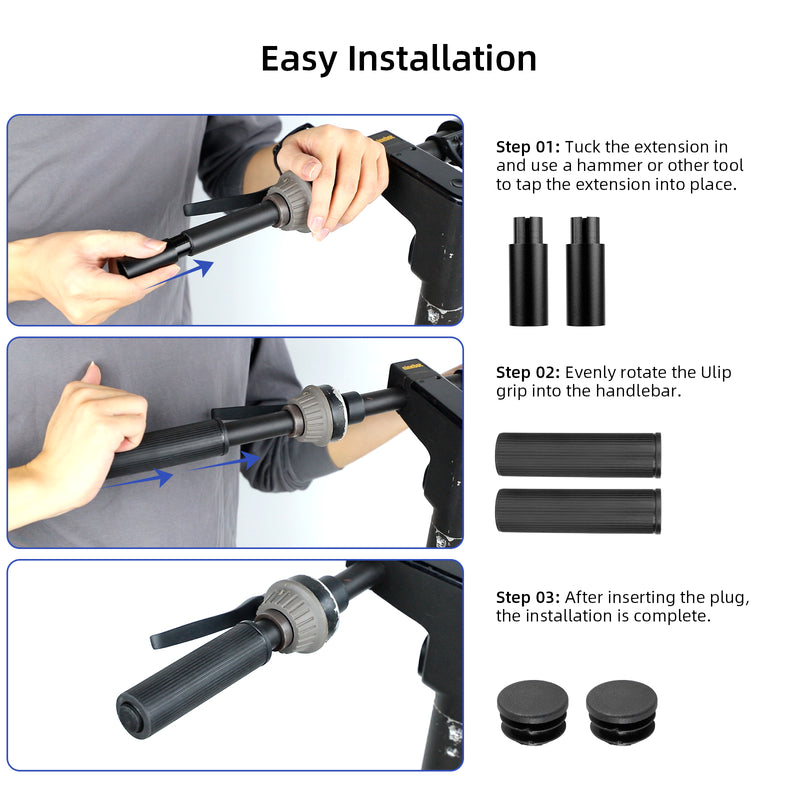 Easy Installation

Step 01: Tuck the extension in and use a hammer or other tool to tap the extension into place.

Step 02: Evenly rotate the Ulip grip into the handlebar.

Step 03: After inserting the plug, the installation is complete.