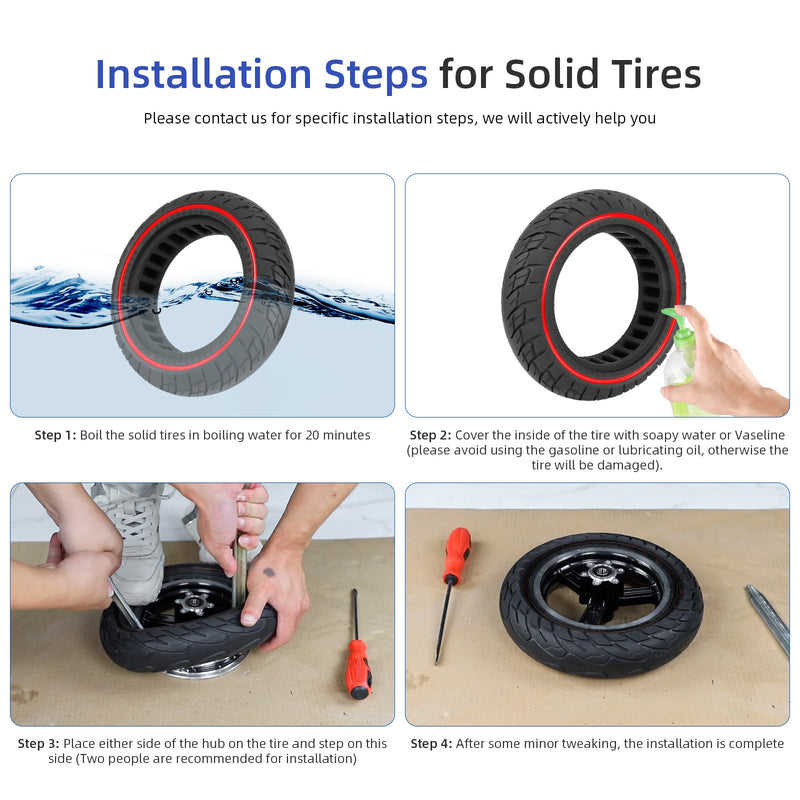 Installation Steps for Solid Tires

Please contact us for specific installation steps, we will actively help you

Step 1: Boil the solid tires in boiling water for 20 minutes

Step 2: Cover the inside of the tire with soapy water or Vaseline (please avoid using the gasoline or lubricating oil, otherwise the tire will be damaged).

Step 3: Place either side of the hub on the tire and step on this side (Two people are recommended for installation)

Step 4: After some minor tweaking, the installation is complete