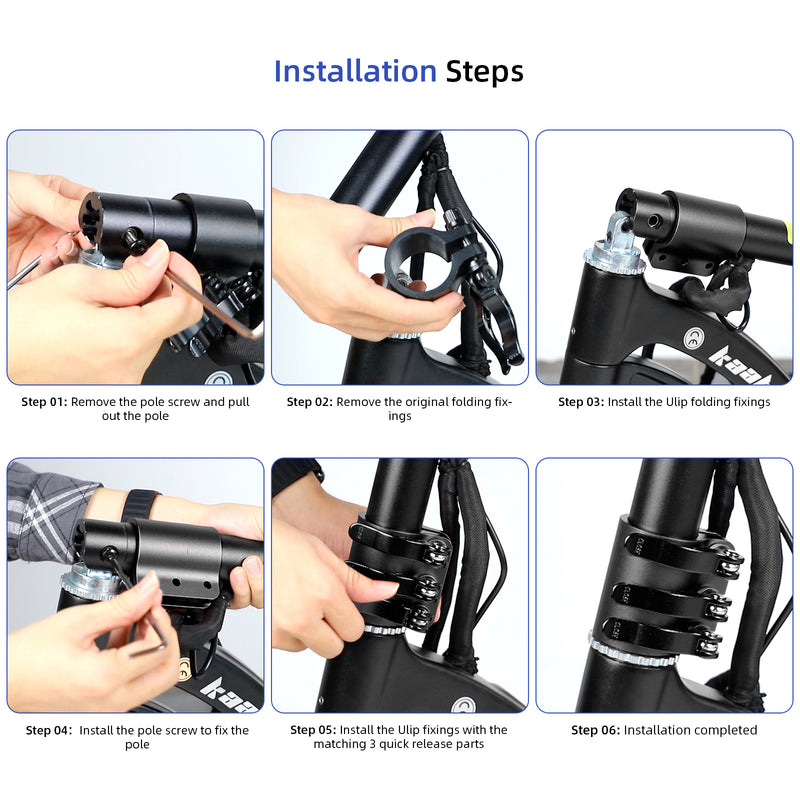 Installation Steps

Step 01: Remove the pole screw and pull out the pole

Step 02: Remove the original folding fixings

Step 03: Install the Ulip folding fixings

Step 04: Install the pole screw to fix the pole

Step 05: Install the Ulip fixings with the matching 3 quick release parts

Step 06: Installation completed