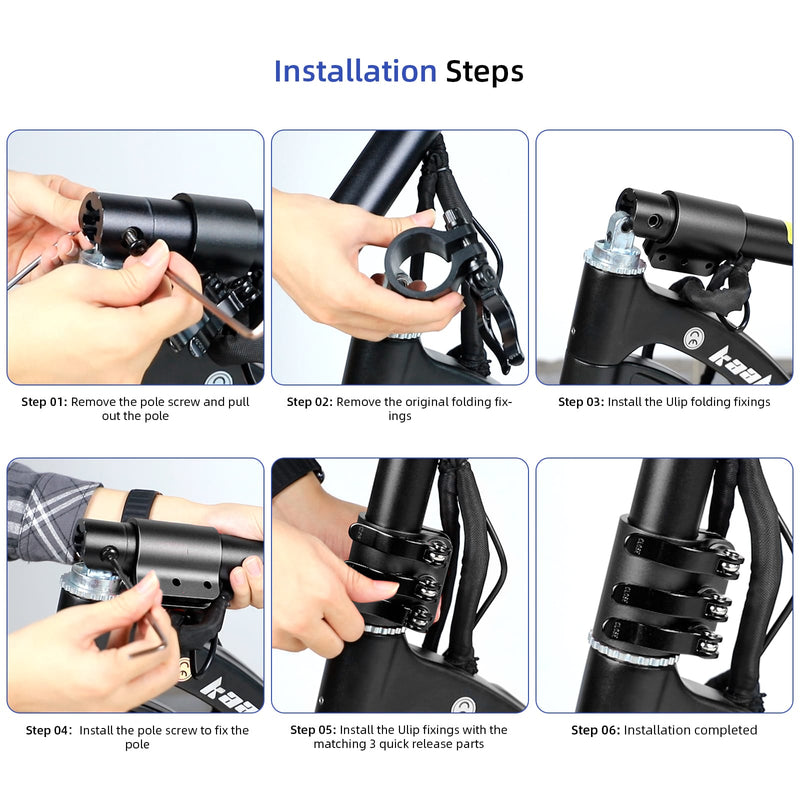 Installation Steps

Step 01: Remove the pole screw and pull out the pole

Step 02: Remove the original folding fixings

Step 03: Install the Ulip folding fixings

Step 04: Install the pole screw to fix the pole

Step 05: Install the Ulip fixings with the matching 3 quick release parts

Step 06: Installation completed