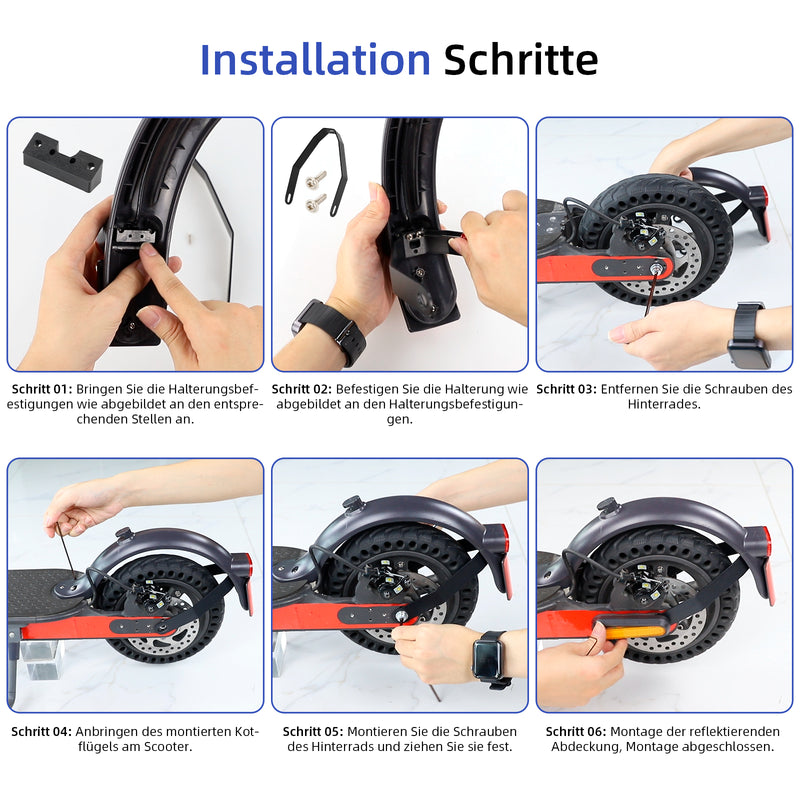 Installation Schritte

Schritt 01: Bringen Sie die Halterungsbefestigungen wie abgebildet an den entsprechenden Stellen an.

Schritt 02: Befestigen Sie die Halterung wie abgebildet an den Halterungsbefestigungen.

Schritt 03: Entfernen Sie die Schrauben des Hinterrades.

Schritt 04: Anbringen des montierten Kotflügels am Scooter.

Schritt 05: Montieren Sie die Schrauben des Hinterrads und ziehen Sie sie fest.

Schritt 06: Montage der reflektierenden Abdeckung, Montage abgeschlossen.