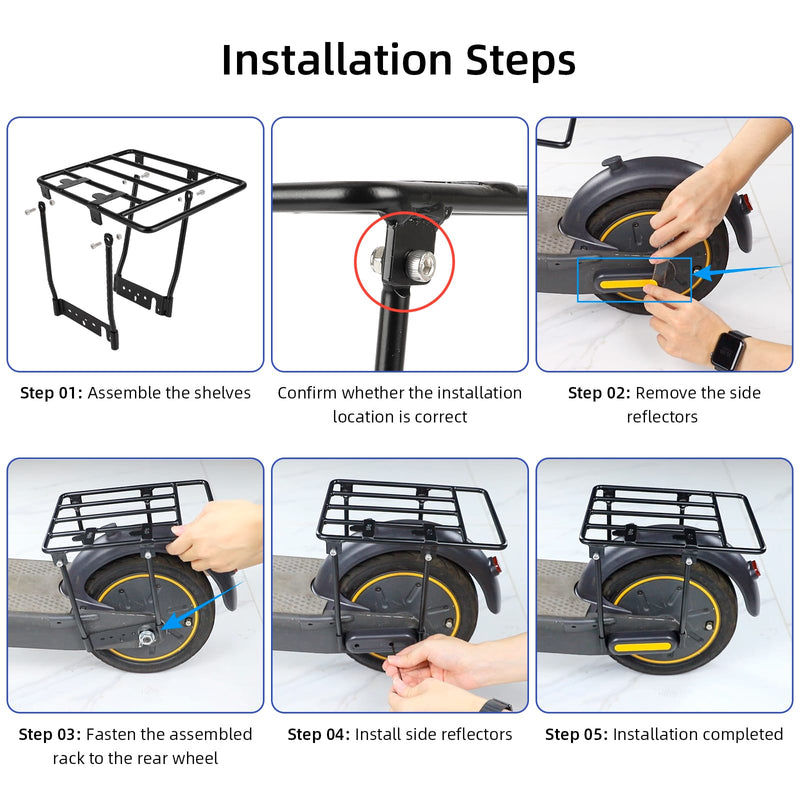 Installation Steps

Step 01: Assemble the shelves

Confirm whether the installation location is correct

Step 02: Remove the side reflectors

Step 03: Fasten the assembled rack to the rear wheel

Step 04: Install side reflectors

Step 05: Installation completed