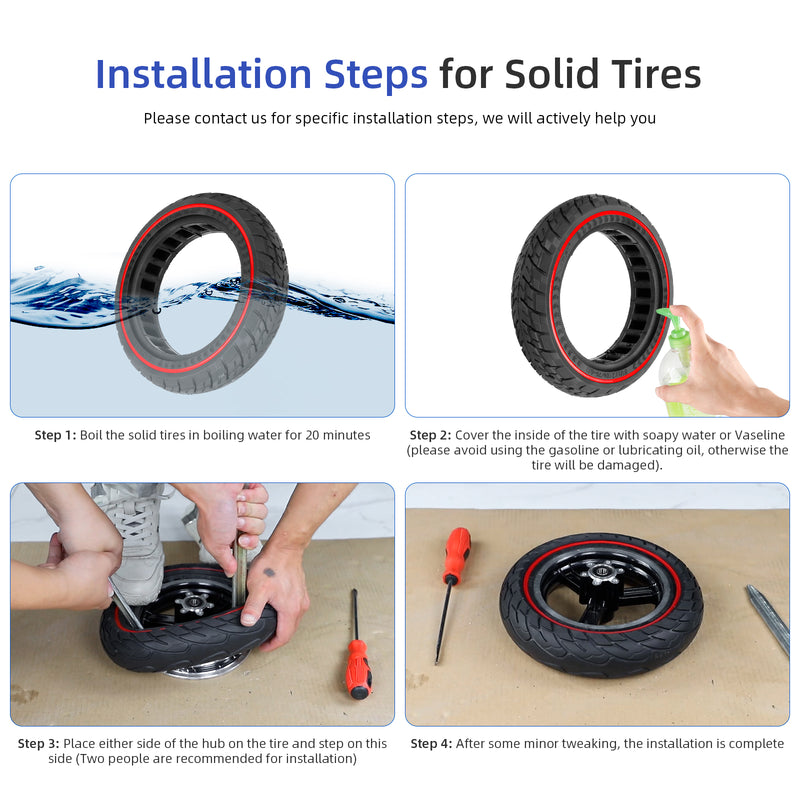 Installation Steps for Solid Tires

Please contact us for specific installation steps, we will actively help you

Step 1: Boil the solid tires in boiling water for 20 minutes

Step 2: Cover the inside of the tire with soapy water or Vaseline (please avoid using the gasoline or lubricating oil, otherwise the tire will be damaged).

Step 3: Place either side of the hub on the tire and step on this side (Two people are recommended for installation)

Step 4: After some minor tweaking, the installation is complete