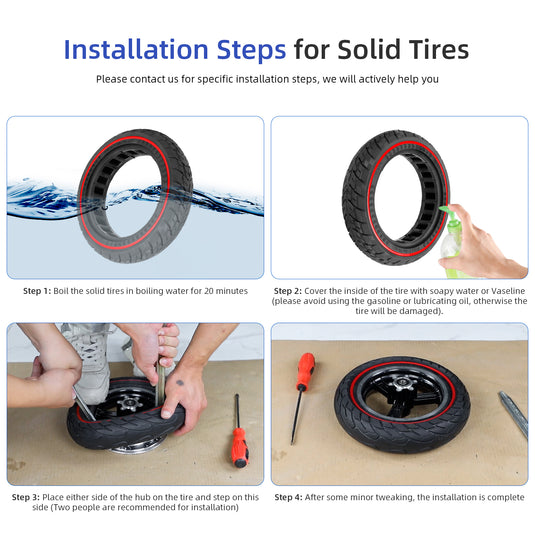 Installation Steps for Solid Tires

Please contact us for specific installation steps, we will actively help you

Step 1: Boil the solid tires in boiling water for 20 minutes

Step 2: Cover the inside of the tire with soapy water or Vaseline (please avoid using the gasoline or lubricating oil, otherwise the tire will be damaged).

Step 3: Place either side of the hub on the tire and step on this side (Two people are recommended for installation)

Step 4: After some minor tweaking, the installation is complete